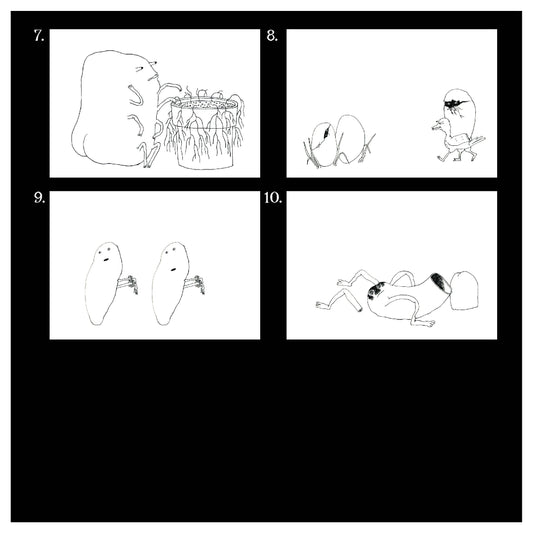 7.

8.

9.

10.