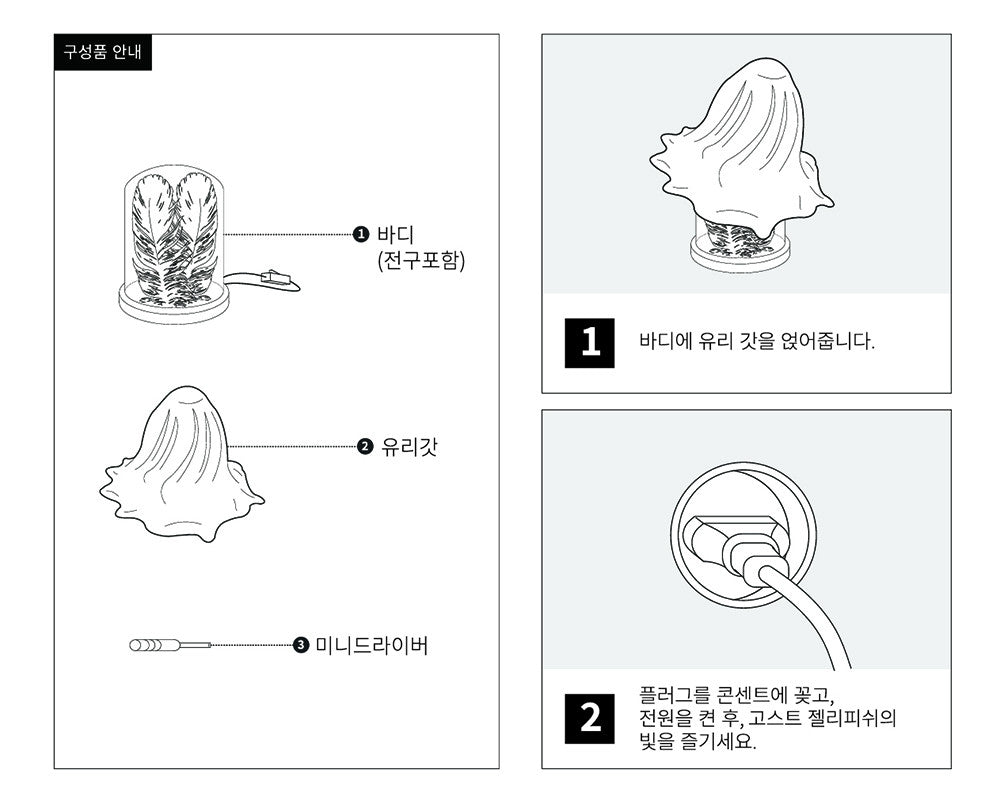 구성품 안내

❶ 바디 (전구포함)

❷ 유리갓

❸ 미니드라이버

1 바디에 유리 갓을 얹어줍니다.

2 플러그를 콘센트에 꽂고, 전원을 켠 후, 고스트 젤리피쉬의 빛을 즐기세요.