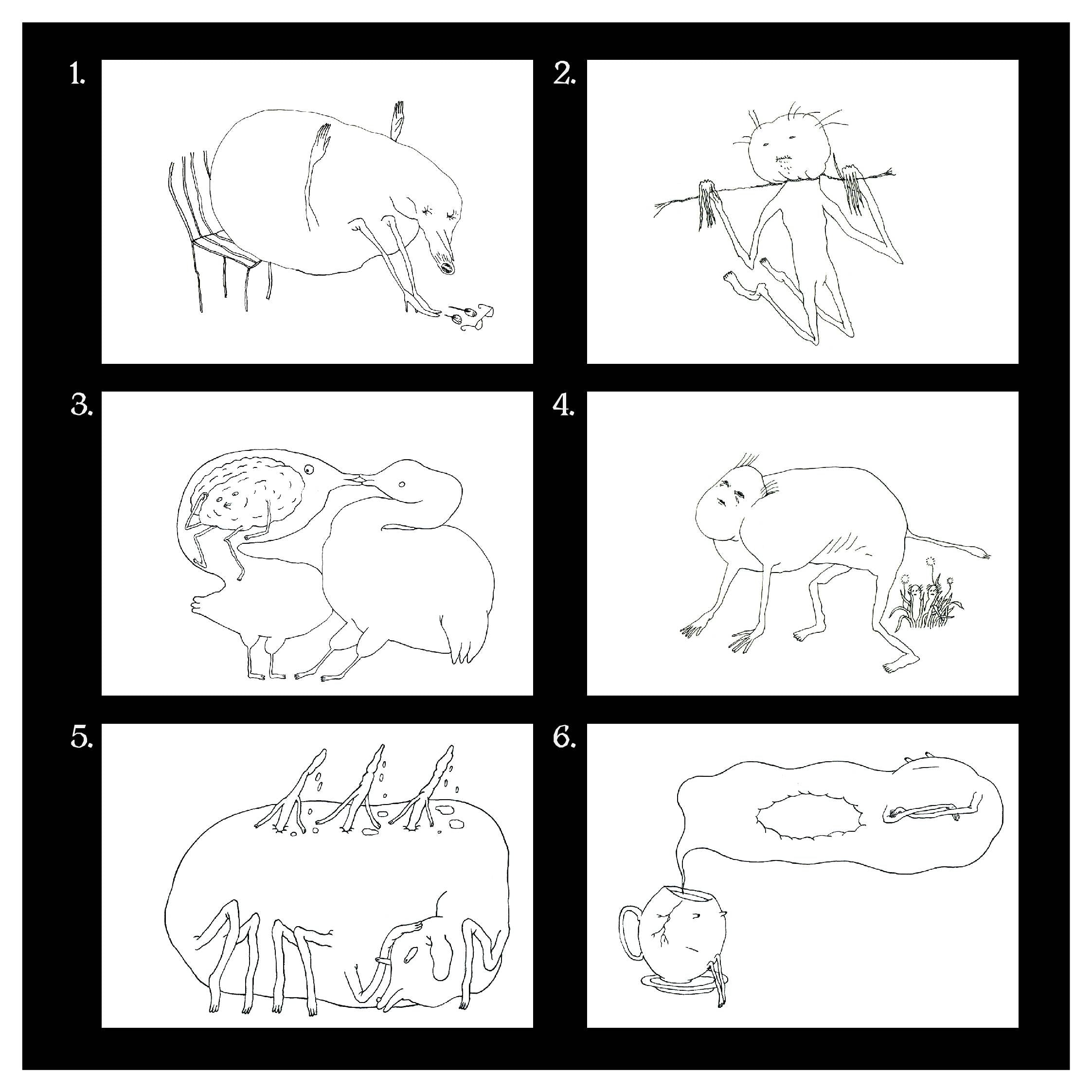 1.

2.

3.

4.

5.

6.